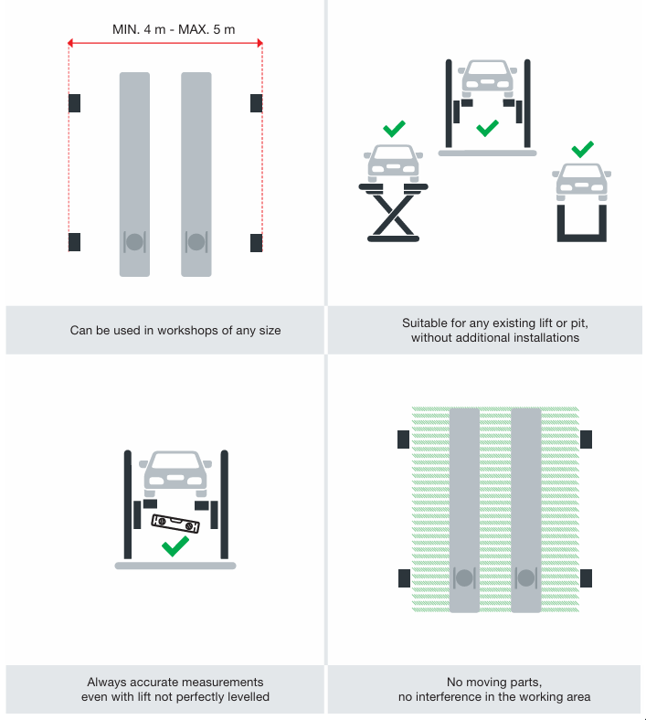 MIN. 4 m - MAX. 5 m

Can be used in workshops of any size

Suitable for any existing lift or pit, without additional installations

Always accurate measurements even with lift not perfectly levelled

No moving parts, no interference in the working area